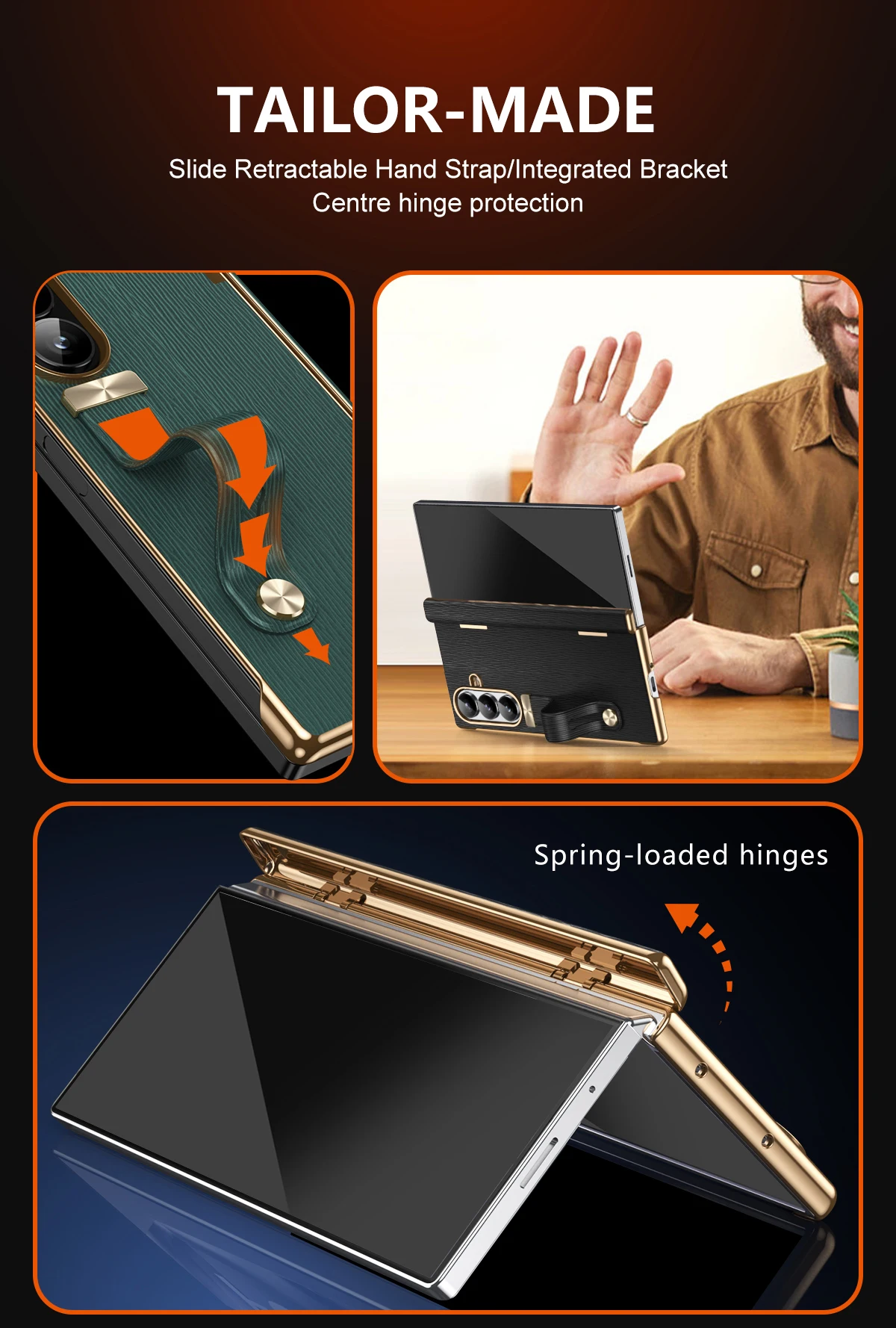 TAILOR-MADE

Slide Retractable Hand Strap/Integrated Bracket
Centre hinge protection

Spring-loaded hinges