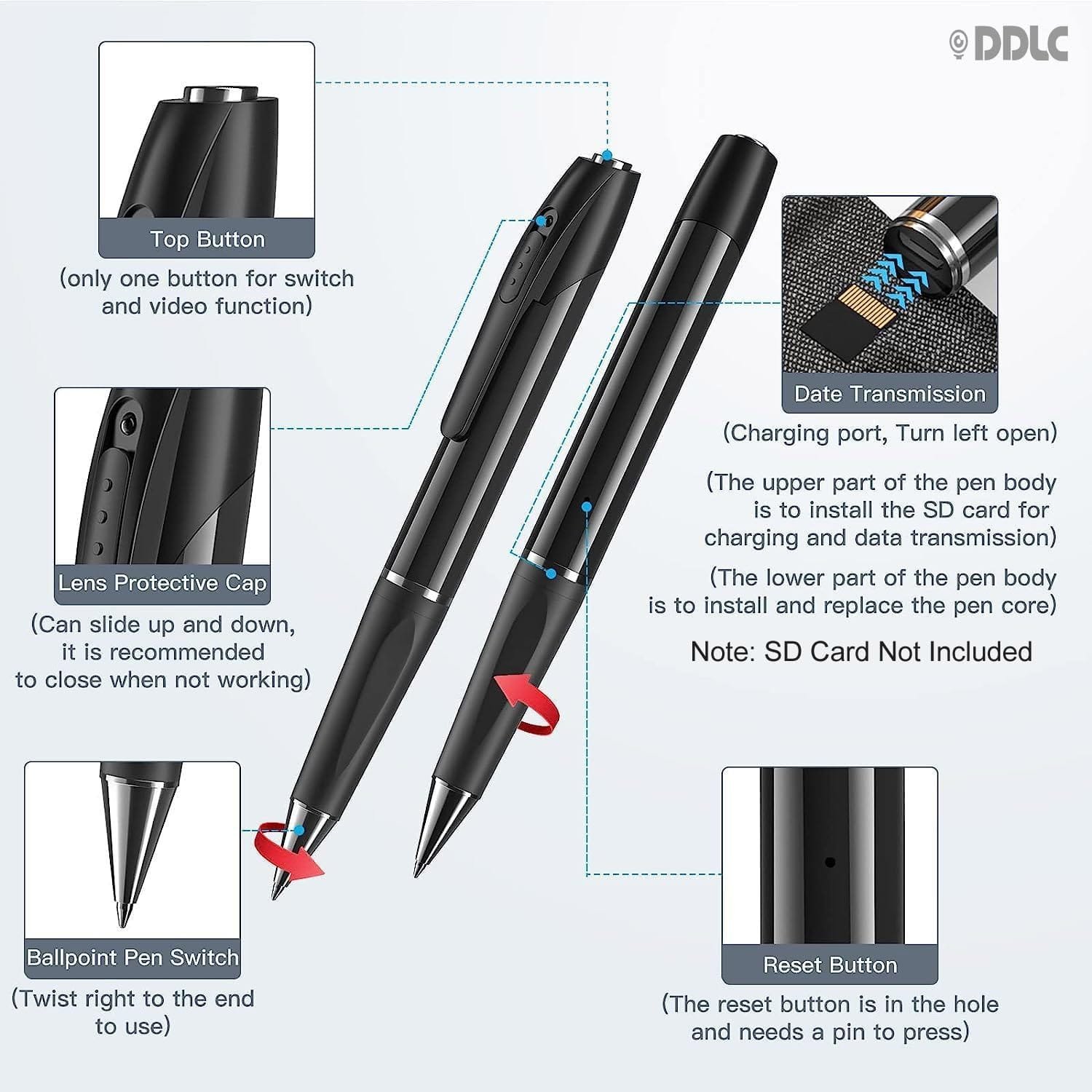 DDLC

Top Button
(only one button for switch and video function)

Lens Protective Cap
(Can slide up and down, it is recommended to close when not working)

Ballpoint Pen Switch
(Twist right to the end to use)

Date Transmission
(Charging port, Turn left open)

(The upper part of the pen body is to install the SD card for charging and data transmission)

(The lower part of the pen body is to install and replace the pen core)

Note: SD Card Not Included

Reset Button
(The reset button is in the hole and needs a pin to press)